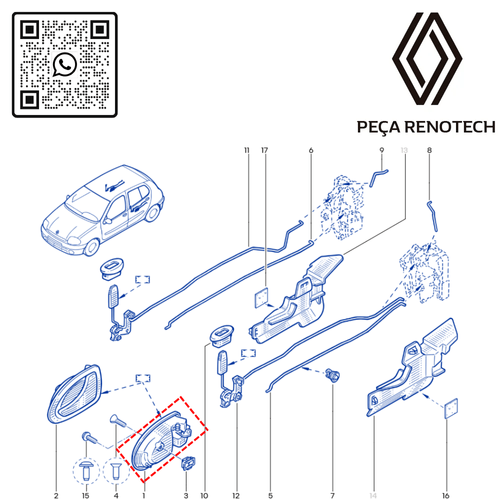 PEÇA RENOTECH

11
17
6
9
13
8
2
15
4
1
3
10
12
5
7
14
16